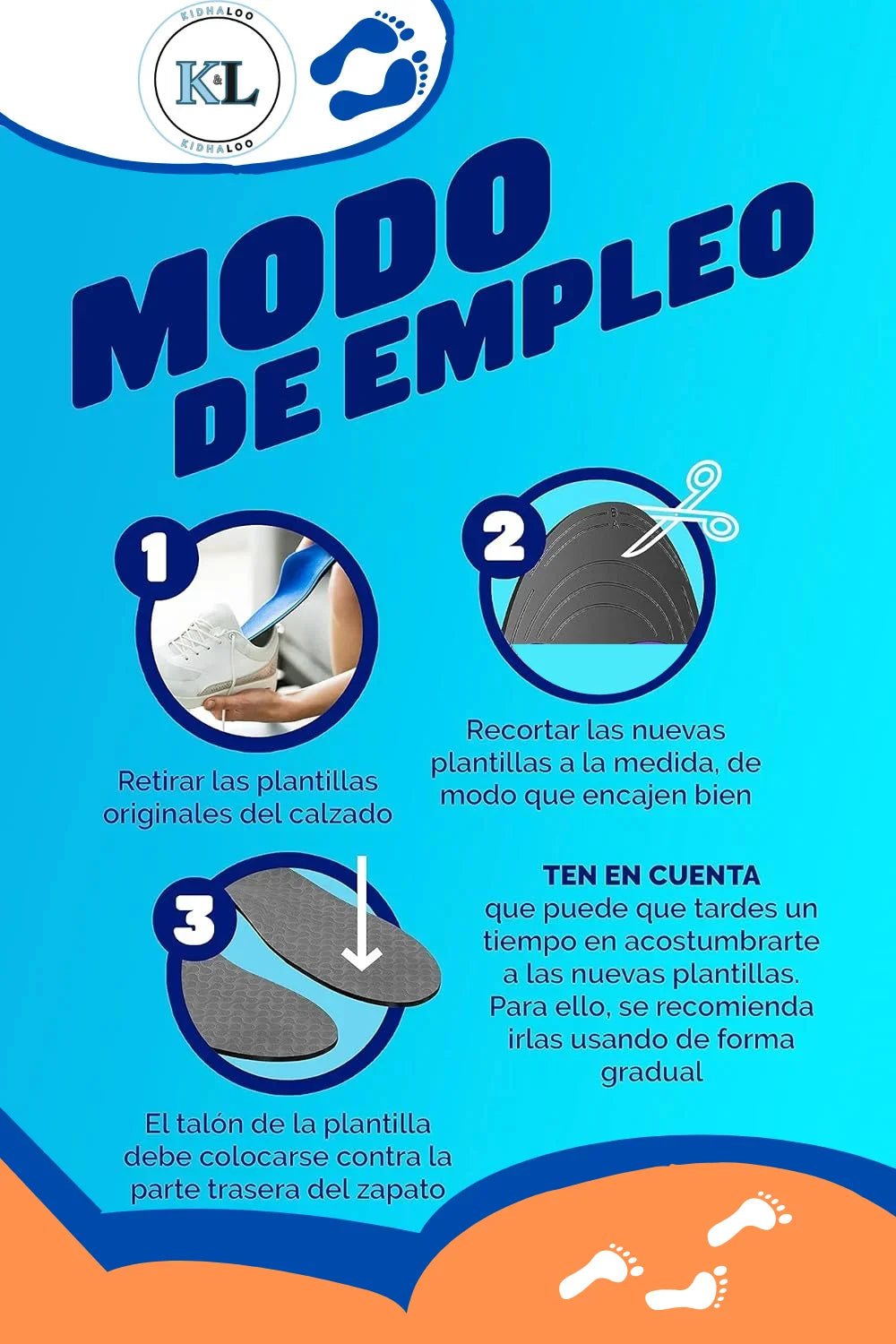 KIDHALOO
K&L
KIDHALOO

MODO DE EMPLEO

1

Retirar las plantillas originales del calzado

2

Recortar las nuevas plantillas a la medida, de modo que encajen bien

3

El talón de la plantilla debe colocarse contra la parte trasera del zapato

TEN EN CUENTA que puede que tardes un tiempo en acostumbrarte a las nuevas plantillas. Para ello, se recomienda irlas usando de forma gradual